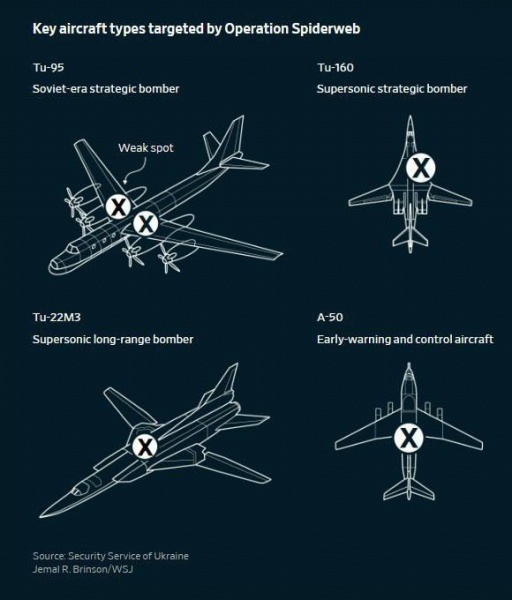 Key aircraft types targeted by Operation Spiderweb

Tu-95

Soviet-era strategic bomber

Weak spot

X

X

Tu-160

Supersonic strategic bomber

X

Tu-22M3

Supersonic long-range bomber

X

A-50

Early-warning and control aircraft

X

Source: Security Service of Ukraine
Jemal R. Brinson/WSJ